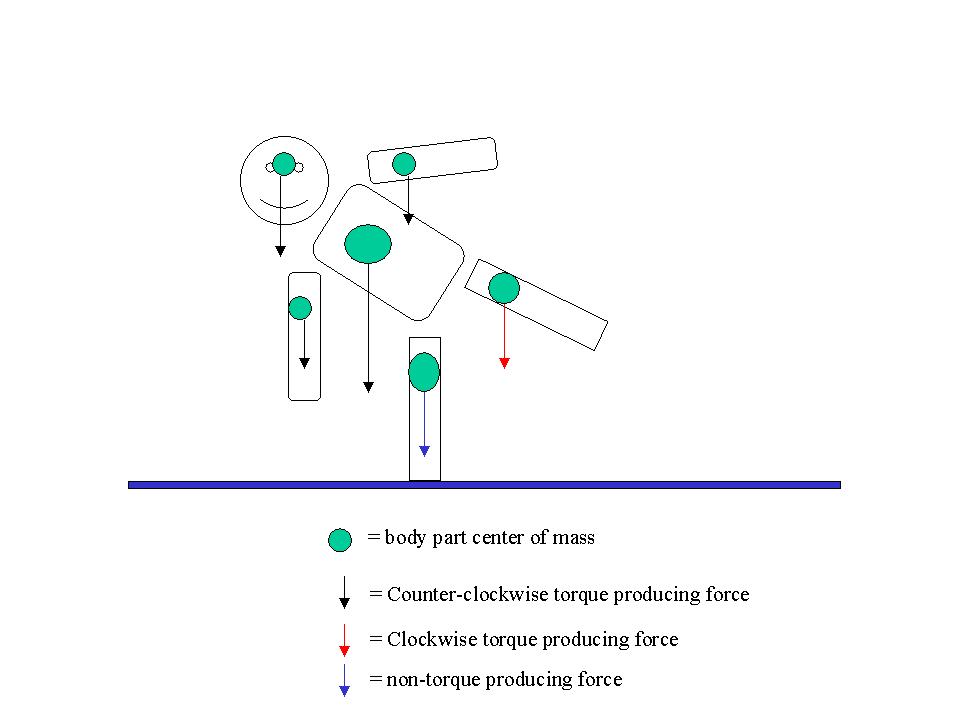 = body part center of mass

= Counter-clockwise torque producing force

= Clockwise torque producing force

= non-torque producing force